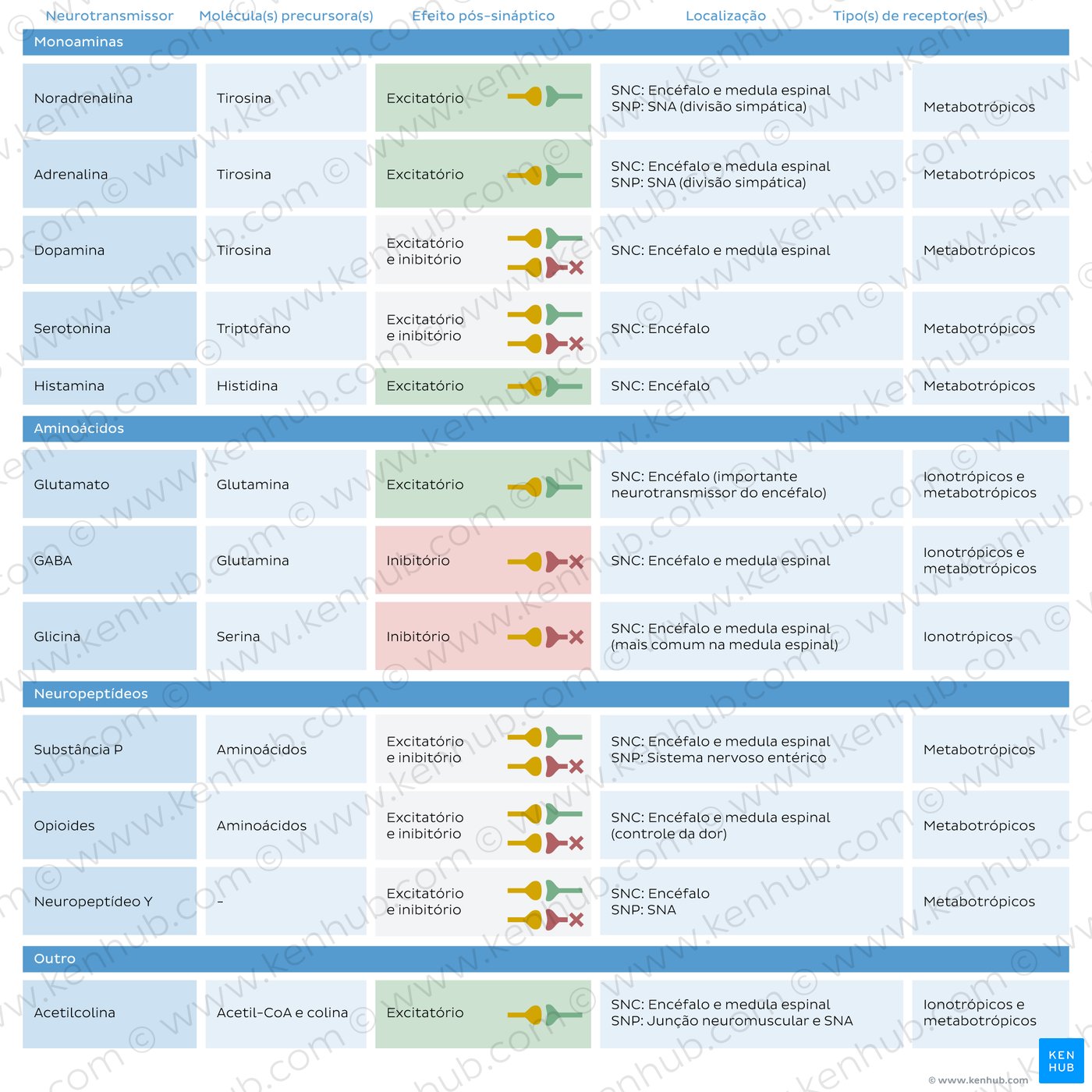 | Neurotransmissor | Molécula(s) precursora(s) | Efeito pós-sináptico | Localização | Tipo(s) de receptor(es) |
|---|---|---|---|---|
| Monoaminas | | | | |
| Noradrenalina | Tirosina | Excitatório | SNC: Encéfalo e medula espinal SNP: SNA (divisão simpática) | Metabotrópicos |
| Adrenalina | Tirosina | Excitatório | SNC: Encéfalo e medula espinal SNP: SNA (divisão simpática) | Metabotrópicos |
| Dopamina | Tirosina | Excitatório e inibitório | SNC: Encéfalo e medula espinal | Metabotrópicos |
| Serotonina | Triptofano | Excitatório e inibitório | SNC: Encéfalo | Metabotrópicos |
| Histamina | Histidina | Excitatório | SNC: Encéfalo | Metabotrópicos |
| Aminoácidos | | | | |
| Glutamato | Glutamina | Excitatório | SNC: Encéfalo (importante neurotransmissor do encéfalo) | Ionotrópicos e metabotrópicos |
| GABA | Glutamina | Inibitório | SNC: Encéfalo e medula espinal | Ionotrópicos e metabotrópicos |
| Glicina | Serina | Inibitório | SNC: Encéfalo e medula espinal (mais comum na medula espinal) | Ionotrópicos |
| Neuropeptídeos | | | | |
| Substância P | Aminoácidos | Excitatório e inibitório | SNC: Encéfalo e medula espinal SNP: Sistema nervoso entérico | Metabotrópicos |
| Opioides | Aminoácidos | Excitatório e inibitório | SNC: Encéfalo e medula espinal (controle da dor) | Metabotrópicos |
| Neuropeptídeo Y | - | Excitatório e inibitório | SNC: Encéfalo SNP: SNA | Metabotrópicos |
| Outro | | | | |
| Acetilcolina | Acetil-CoA e colina | Excitatório | SNC: Encéfalo e medula espinal SNP: Junção neuromuscular e SNA | Ionotrópicos e metabotrópicos |

KEN HUB
© www.kenhub.com