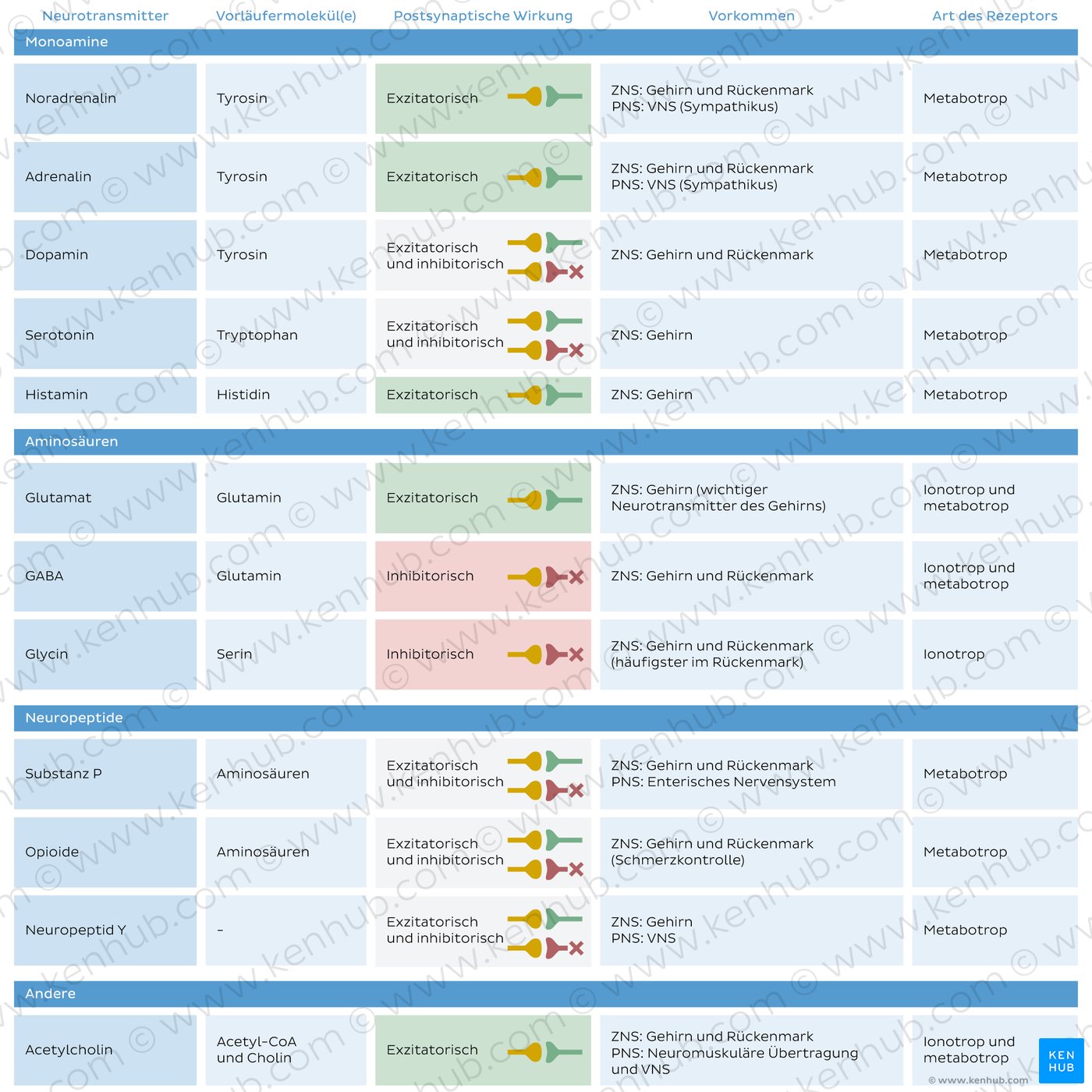 | Neurotransmitter | Vorläufermolekül(e) | Postsynaptische Wirkung | Vorkommen | Art des Rezeptors |
|---|---|---|---|---|
| Monoamine | | | | |
| Noradrenalin | Tyrosin | Exzitatorisch | ZNS: Gehirn und Rückenmark PNS: VNS (Sympathikus) | Metabotrop |
| Adrenalin | Tyrosin | Exzitatorisch | ZNS: Gehirn und Rückenmark PNS: VNS (Sympathikus) | Metabotrop |
| Dopamin | Tyrosin | Exzitatorisch und inhibitorisch | ZNS: Gehirn und Rückenmark | Metabotrop |
| Serotonin | Tryptophan | Exzitatorisch und inhibitorisch | ZNS: Gehirn | Metabotrop |
| Histamin | Histidin | Exzitatorisch | ZNS: Gehirn | Metabotrop |
| Aminosäuren | | | | |
| Glutamat | Glutamin | Exzitatorisch | ZNS: Gehirn (wichtiger Neurotransmitter des Gehirns) | Ionotrop und metabotrop |
| GABA | Glutamin | Inhibitorisch | ZNS: Gehirn und Rückenmark | Ionotrop und metabotrop |
| Glycin | Serin | Inhibitorisch | ZNS: Gehirn und Rückenmark (häufigster im Rückenmark) | Ionotrop |
| Neuropeptide | | | | |
| Substanz P | Aminosäuren | Exzitatorisch und inhibitorisch | ZNS: Gehirn und Rückenmark PNS: Enterisches Nervensystem | Metabotrop |
| Opioide | Aminosäuren | Exzitatorisch und inhibitorisch | ZNS: Gehirn und Rückenmark (Schmerzkontrolle) | Metabotrop |
| Neuropeptid Y | - | Exzitatorisch und inhibitorisch | ZNS: Gehirn PNS: VNS | Metabotrop |
| Andere | | | | |
| Acetylcholin | Acetyl-CoA und Cholin | Exzitatorisch | ZNS: Gehirn und Rückenmark PNS: Neuromuskuläre Übertragung und VNS | Ionotrop und metabotrop |

KEN HUB
© www.kenhub.com