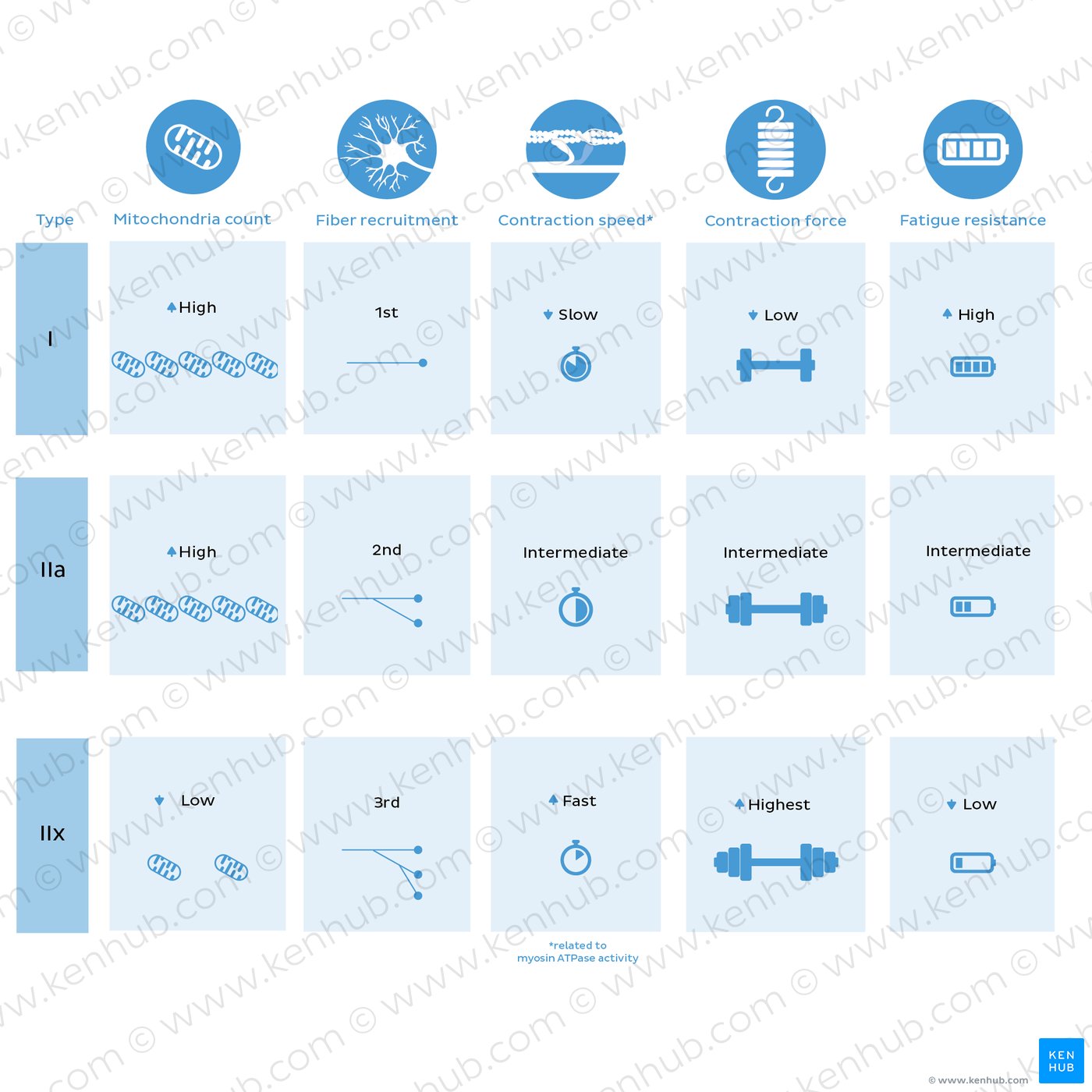 | Type | Mitochondria count | Fiber recruitment | Contraction speed* | Contraction force | Fatigue resistance |
|---|---|---|---|---|---|
| I | High | 1st | Slow | Low | High |
| IIa | High | 2nd | Intermediate | Intermediate | Intermediate |
| IIx | Low | 3rd | Fast | Highest | Low |

*related to myosin ATPase activity

KEN HUB
© www.kenhub.com