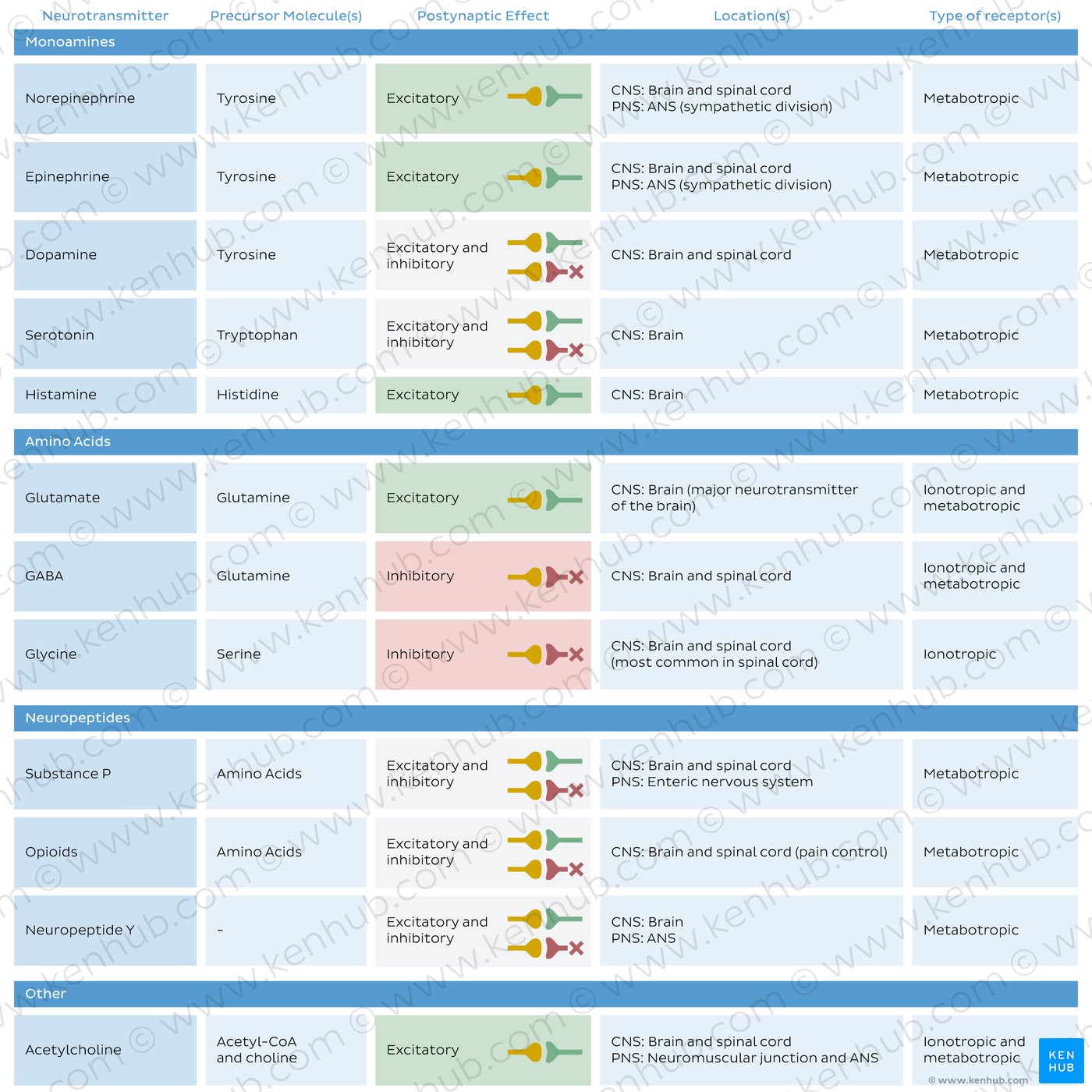 | Neurotransmitter | Precursor Molecule(s) | Postynaptic Effect | Location(s) | Type of receptor(s) |
|---|---|---|---|---|
| Monoamines | | | | |
| Norepinephrine | Tyrosine | Excitatory | CNS: Brain and spinal cord PNS: ANS (sympathetic division) | Metabotropic |
| Epinephrine | Tyrosine | Excitatory | CNS: Brain and spinal cord PNS: ANS (sympathetic division) | Metabotropic |
| Dopamine | Tyrosine | Excitatory and inhibitory | CNS: Brain and spinal cord | Metabotropic |
| Serotonin | Tryptophan | Excitatory and inhibitory | CNS: Brain | Metabotropic |
| Histamine | Histidine | Excitatory | CNS: Brain | Metabotropic |
| Amino Acids | | | | |
| Glutamate | Glutamine | Excitatory | CNS: Brain (major neurotransmitter of the brain) | Ionotropic and metabotropic |
| GABA | Glutamine | Inhibitory | CNS: Brain and spinal cord | Ionotropic and metabotropic |
| Glycine | Serine | Inhibitory | CNS: Brain and spinal cord (most common in spinal cord) | Ionotropic |
| Neuropeptides | | | | |
| Substance P | Amino Acids | Excitatory and inhibitory | CNS: Brain and spinal cord PNS: Enteric nervous system | Metabotropic |
| Opioids | Amino Acids | Excitatory and inhibitory | CNS: Brain and spinal cord (pain control) | Metabotropic |
| Neuropeptide Y | - | Excitatory and inhibitory | CNS: Brain PNS: ANS | Metabotropic |
| Other | | | | |
| Acetylcholine | Acetyl-CoA and choline | Excitatory | CNS: Brain and spinal cord PNS: Neuromuscular junction and ANS | Ionotropic and metabotropic |

KEN HUB
© www.kenhub.com