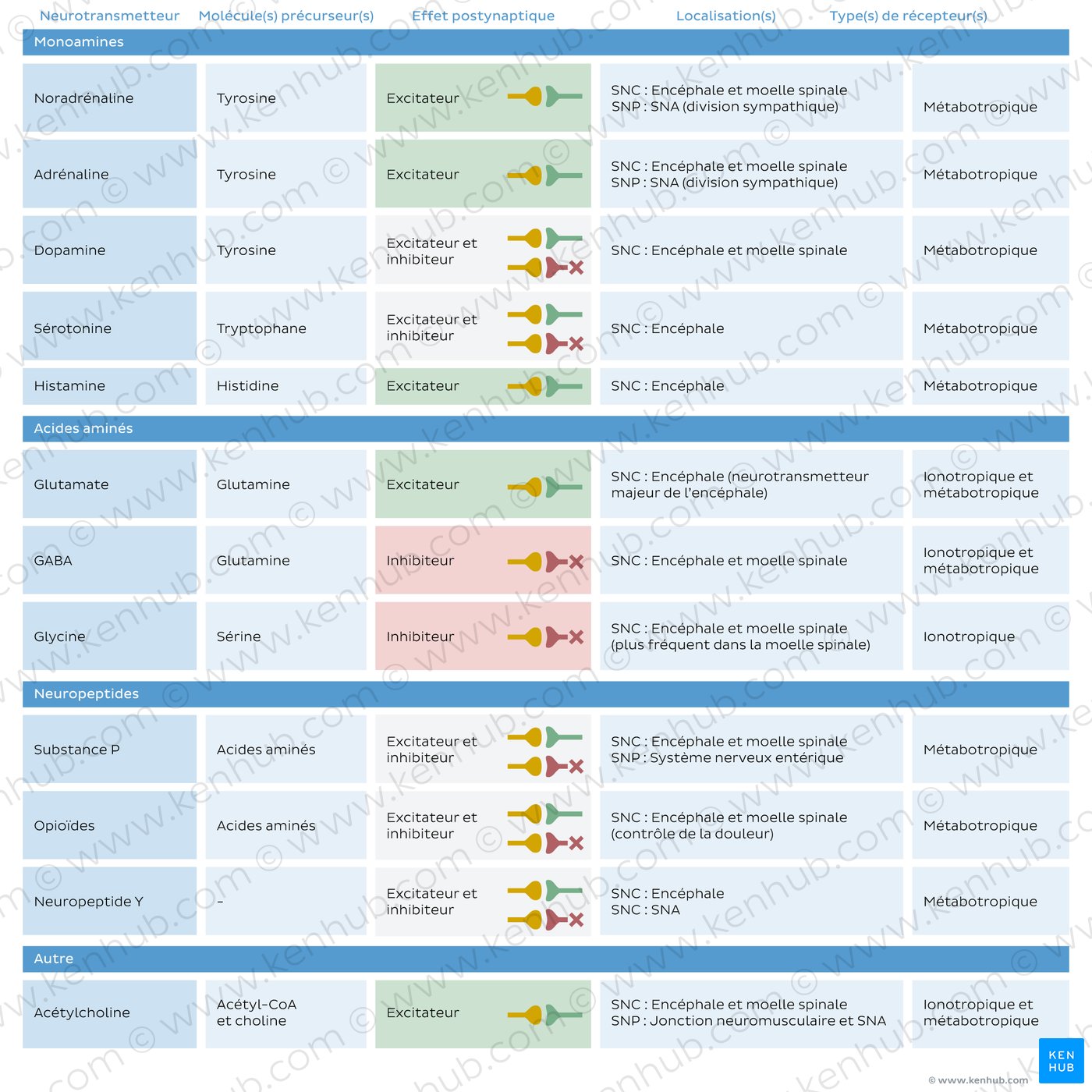 | Neurotransmetteur | Molécule(s) précurseur(s) | Effet postynaptique | Localisation(s) | Type(s) de récepteur(s) |
|---|---|---|---|---|
| Monoamines | | | | |
| Noradrénaline | Tyrosine | Excitateur | SNC : Encéphale et moelle spinale SNP : SNA (division sympathique) | Métabotropique |
| Adrénaline | Tyrosine | Excitateur | SNC : Encéphale et moelle spinale SNP : SNA (division sympathique) | Métabotropique |
| Dopamine | Tyrosine | Excitateur et inhibiteur | SNC : Encéphale et moelle spinale | Métabotropique |
| Sérotonine | Tryptophane | Excitateur et inhibiteur | SNC : Encéphale | Métabotropique |
| Histamine | Histidine | Excitateur | SNC : Encéphale | Métabotropique |
| Acides aminés | | | | |
| Glutamate | Glutamine | Excitateur | SNC : Encéphale (neurotransmetteur majeur de l'encéphale) | Ionotropique et métabotropique |
| GABA | Glutamine | Inhibiteur | SNC : Encéphale et moelle spinale | Ionotropique et métabotropique |
| Glycine | Sérine | Inhibiteur | SNC : Encéphale et moelle spinale (plus fréquent dans la moelle spinale) | Ionotropique |
| Neuropeptides | | | | |
| Substance P | Acides aminés | Excitateur et inhibiteur | SNC : Encéphale et moelle spinale SNP : Système nerveux entérique | Métabotropique |
| Opioïdes | Acides aminés | Excitateur et inhibiteur | SNC : Encéphale et moelle spinale (contrôle de la douleur) | Métabotropique |
| Neuropeptide Y | – | Excitateur et inhibiteur | SNC : Encéphale SNC : SNA | Métabotropique |
| Autre | | | | |
| Acétylcholine | Acétyl-CoA et choline | Excitateur | SNC : Encéphale et moelle spinale SNP : Jonction neuromusculaire et SNA | Ionotropique et métabotropique |

KEN HUB
© www.kenhub.com